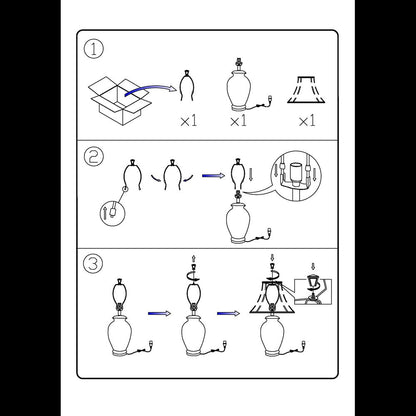 ①

×1 ×1 ×1

②

③