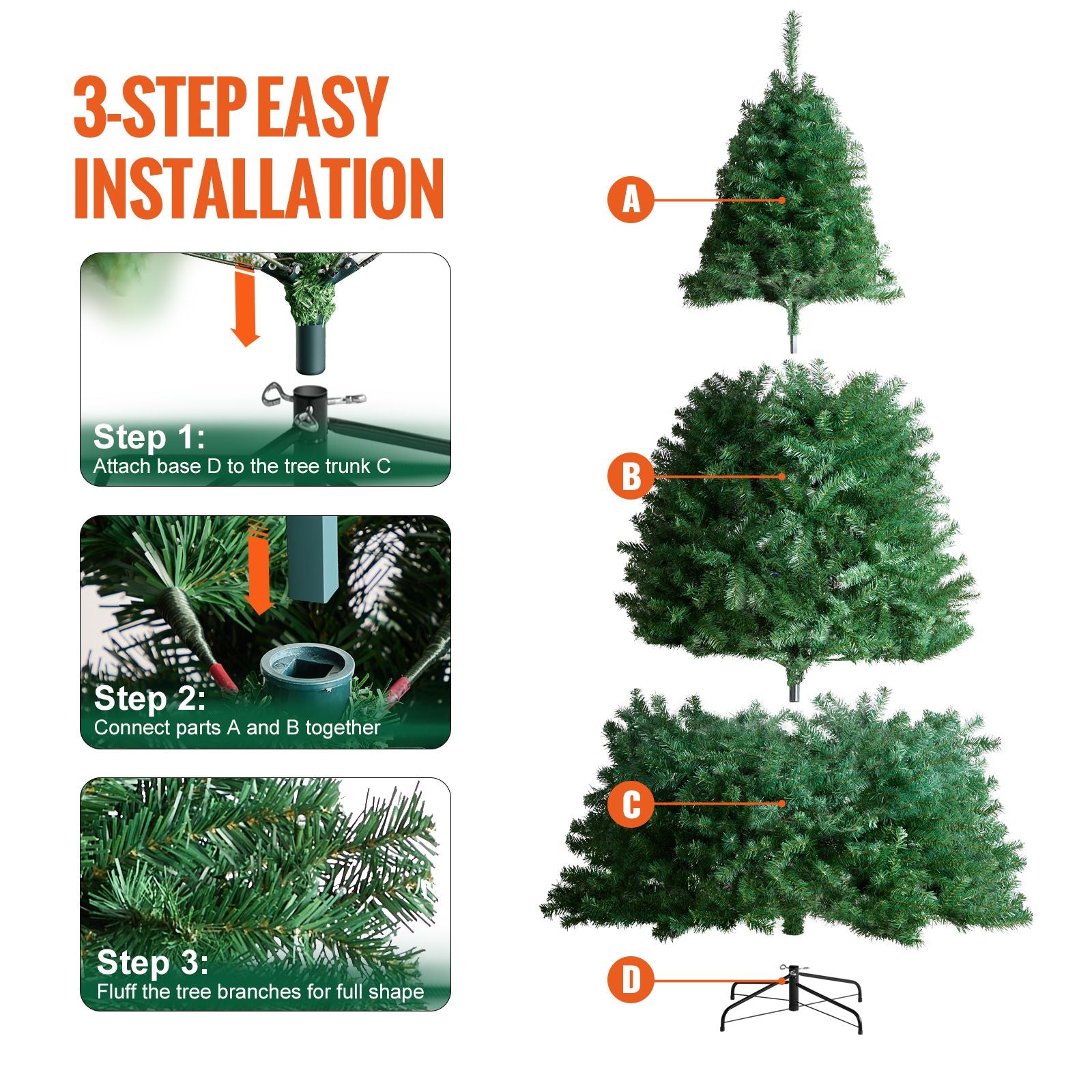 3-STEP EASY INSTALLATION

Step 1:
Attach base D to the tree trunk C

Step 2:
Connect parts A and B together

Step 3:
Fluff the tree branches for full shape

A

B

C

D