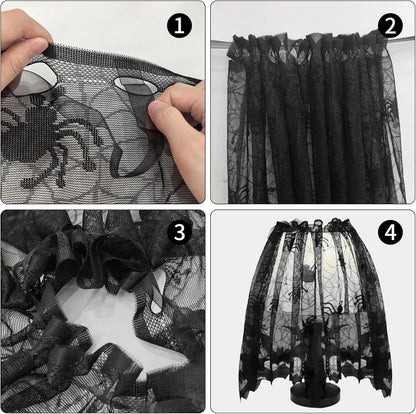 1

2

3

4