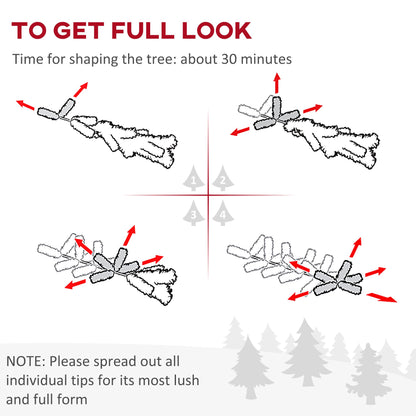 TO GET FULL LOOK

Time for shaping the tree: about 30 minutes

1 2 3 4

NOTE: Please spread out all individual tips for its most lush and full form